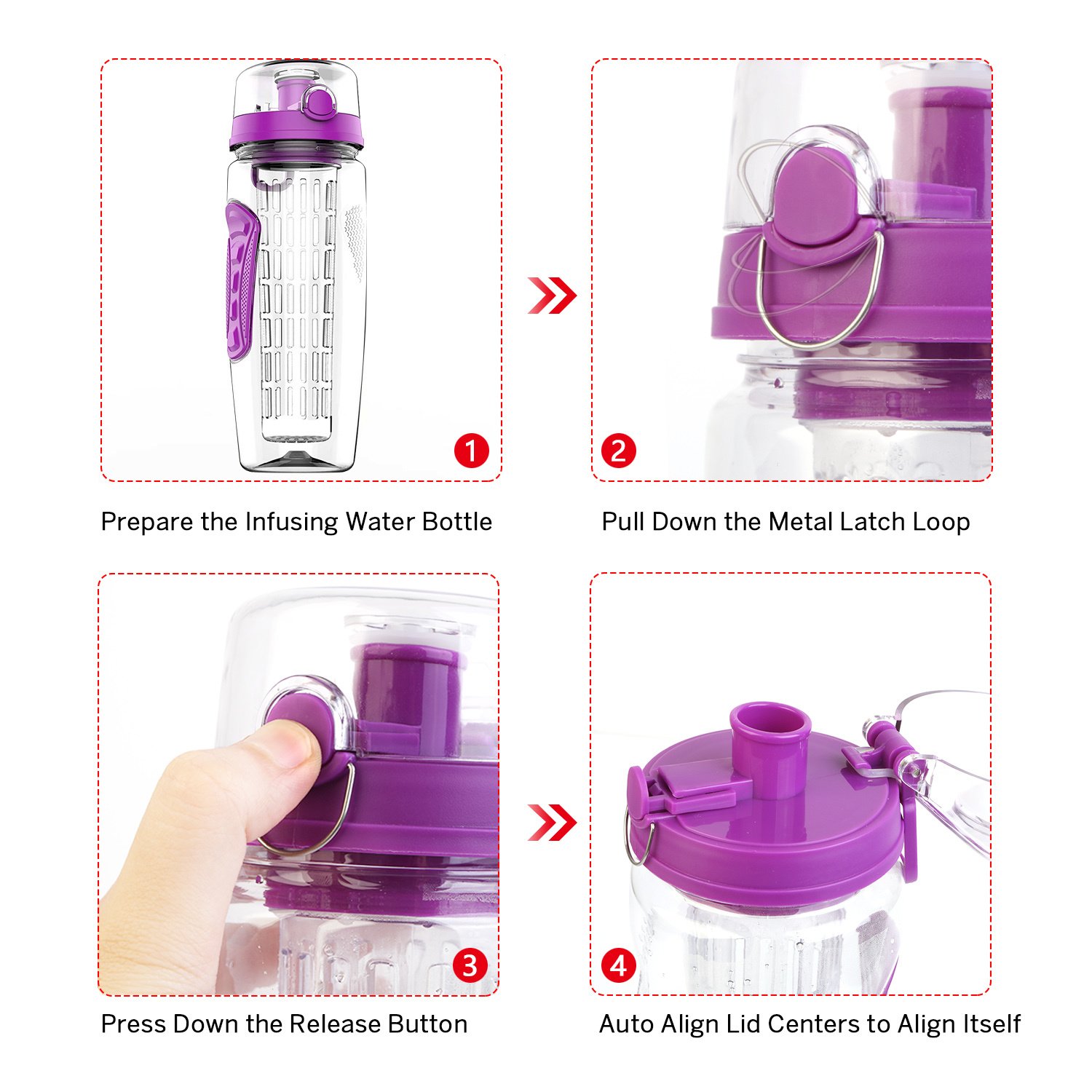 1

Prepare the Infusing Water Bottle

2

Pull Down the Metal Latch Loop

3

Press Down the Release Button

4

Auto Align Lid Centers to Align Itself