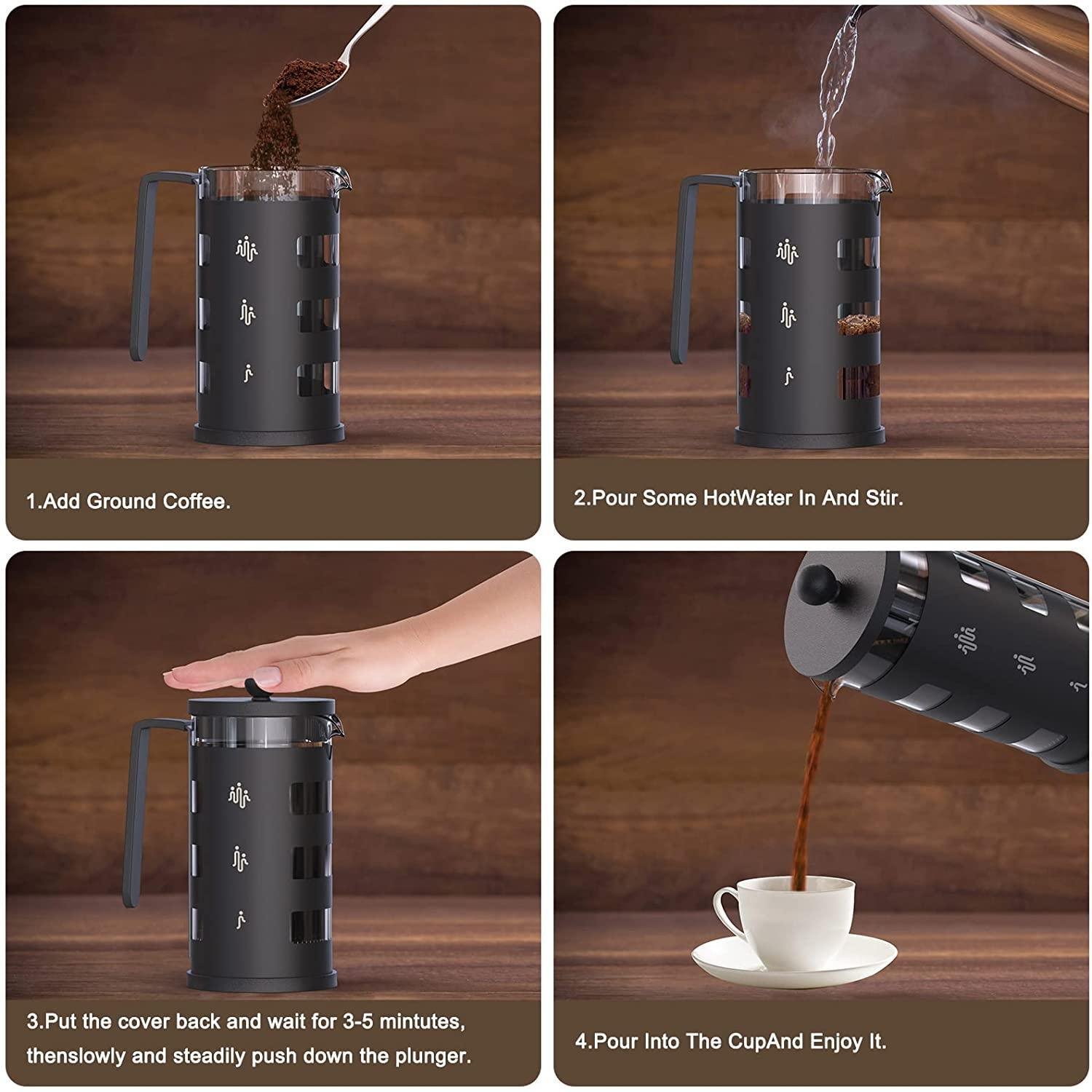 1.Add Ground Coffee.

2.Pour Some HotWater In And Stir.

3.Put the cover back and wait for 3-5 mintutes, thenslowly and steadily push down the plunger.

4.Pour Into The CupAnd Enjoy It.