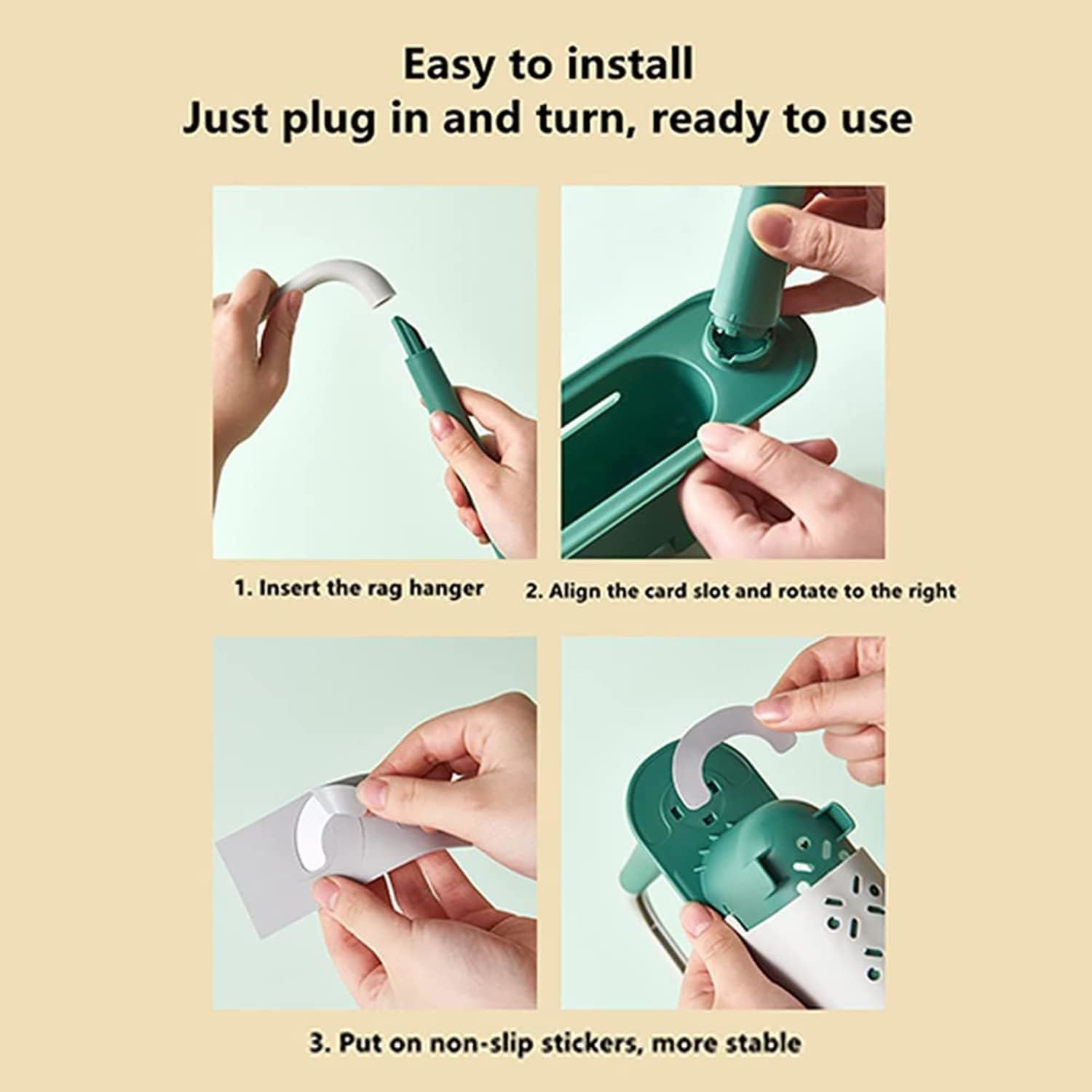 Easy to install
Just plug in and turn, ready to use

1. Insert the rag hanger

2. Align the card slot and rotate to the right

3. Put on non-slip stickers, more stable